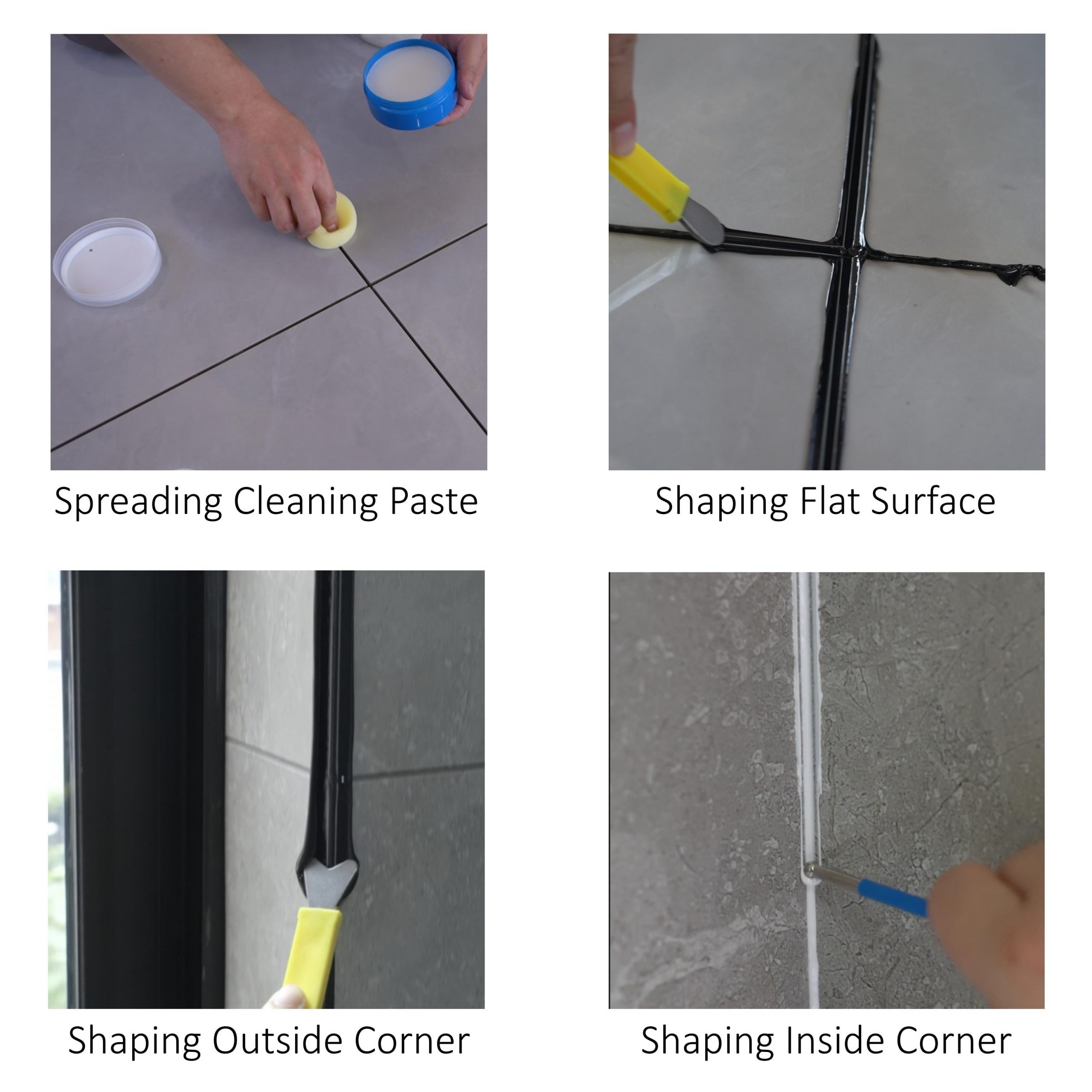 Spreading Cleaning Paste

Shaping Flat Surface

Shaping Outside Corner

Shaping Inside Corner