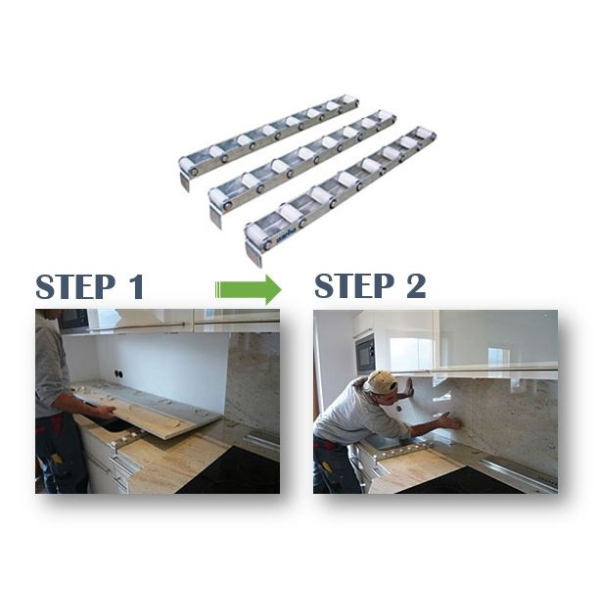 STEP 1

STEP 2